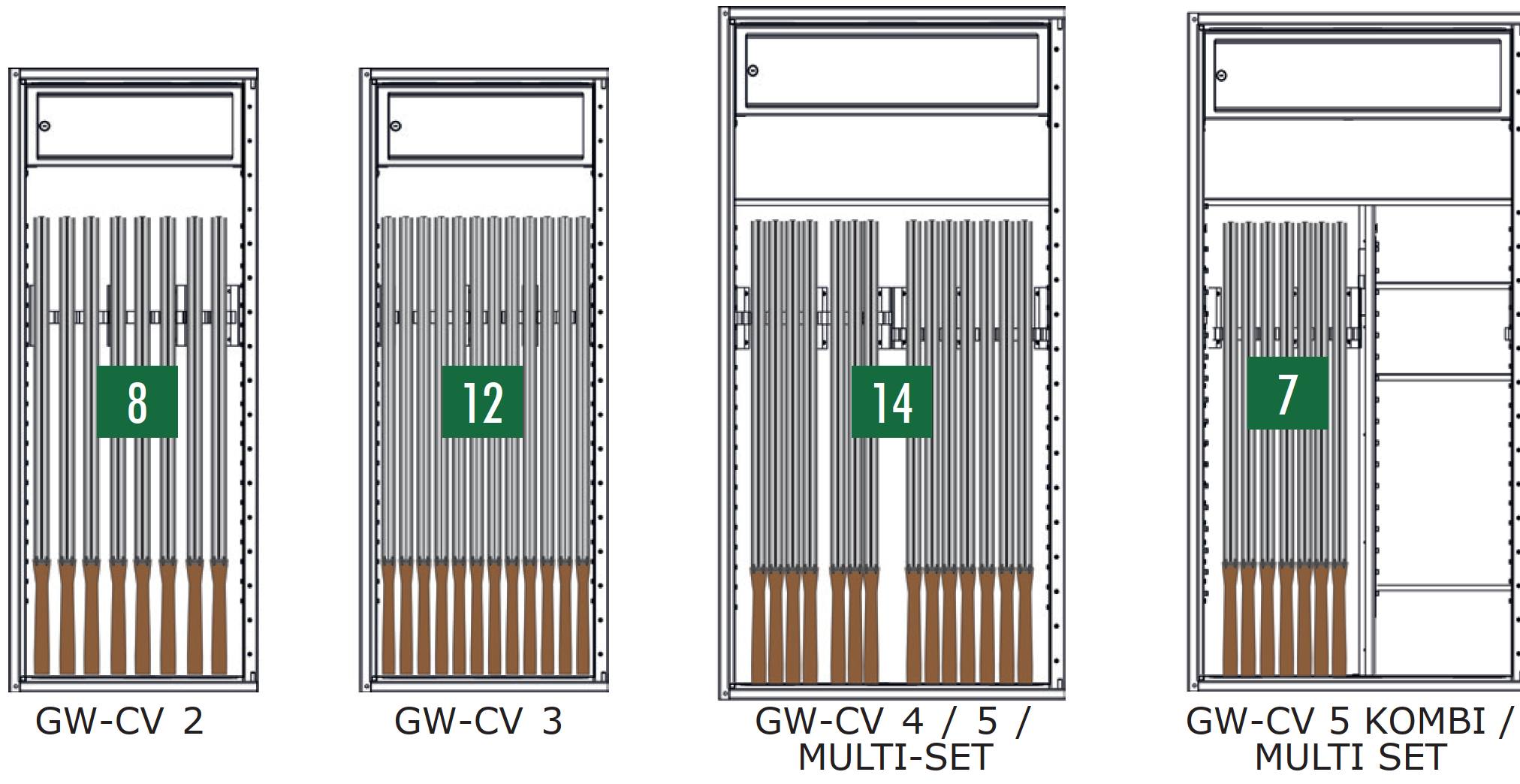 8

GW-CV 2

12

GW-CV 3

14

GW-CV 4 / 5 / MULTI-SET

7

GW-CV 5 KOMBI / MULTI SET